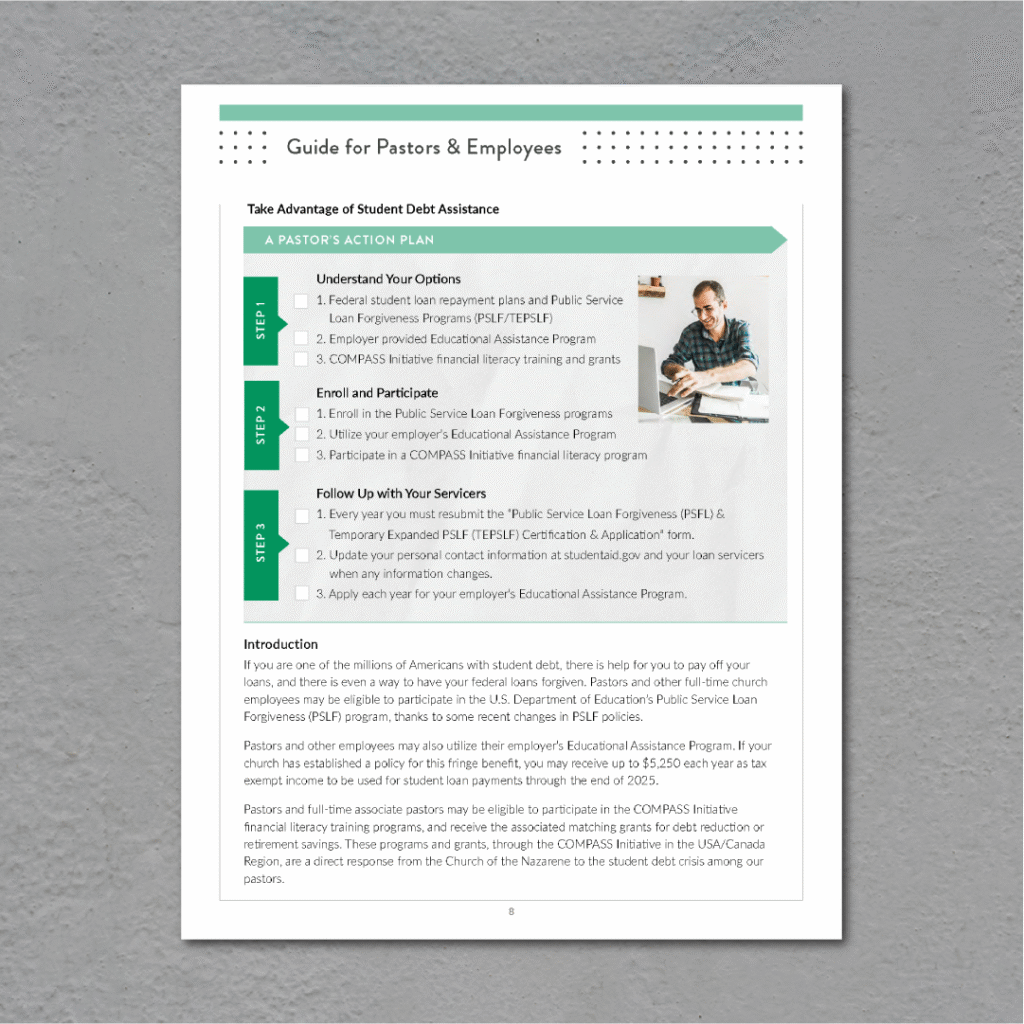 Guide for Pastors & Employees

Take Advantage of Student Debt Assistance

A PASTOR'S ACTION PLAN

STEP 1

Understand Your Options

1. Federal student loan repayment plans and Public Service Loan Forgiveness Programs (PSLF/TEPSLF)

2. Employer provided Educational Assistance Program

3. COMPASS Initiative financial literacy training and grants

STEP 2

Enroll and Participate

1. Enroll in the Public Service Loan Forgiveness programs

2. Utilize your employer's Educational Assistance Program

3. Participate in a COMPASS Initiative financial literacy program

STEP 3

Follow Up with Your Servicers

1. Every year you must resubmit the "Public Service Loan Forgiveness (PSFL) & Temporary Expanded PSLF (TEPSLF) Certification & Application" form.

2. Update your personal contact information at studentaid.gov and your loan servicers when any information changes.

3. Apply each year for your employer's Educational Assistance Program.

Introduction

If you are one of the millions of Americans with student debt, there is help for you to pay off your loans, and there is even a way to have your federal loans forgiven. Pastors and other full-time church employees may be eligible to participate in the U.S. Department of Education's Public Service Loan Forgiveness (PSLF) program, thanks to some recent changes in PSLF policies.

Pastors and other employees may also utilize their employer's Educational Assistance Program. If your church has established a policy for this fringe benefit, you may receive up to $5,250 each year as tax exempt income to be used for student loan payments through the end of 2025.

Pastors and full-time associate pastors may be eligible to participate in the COMPASS Initiative financial literacy training programs, and receive the associated matching grants for debt reduction or retirement savings. These programs and grants, through the COMPASS Initiative in the USA/Canada Region, are a direct response from the Church of the Nazarene to the student debt crisis among our pastors.

8